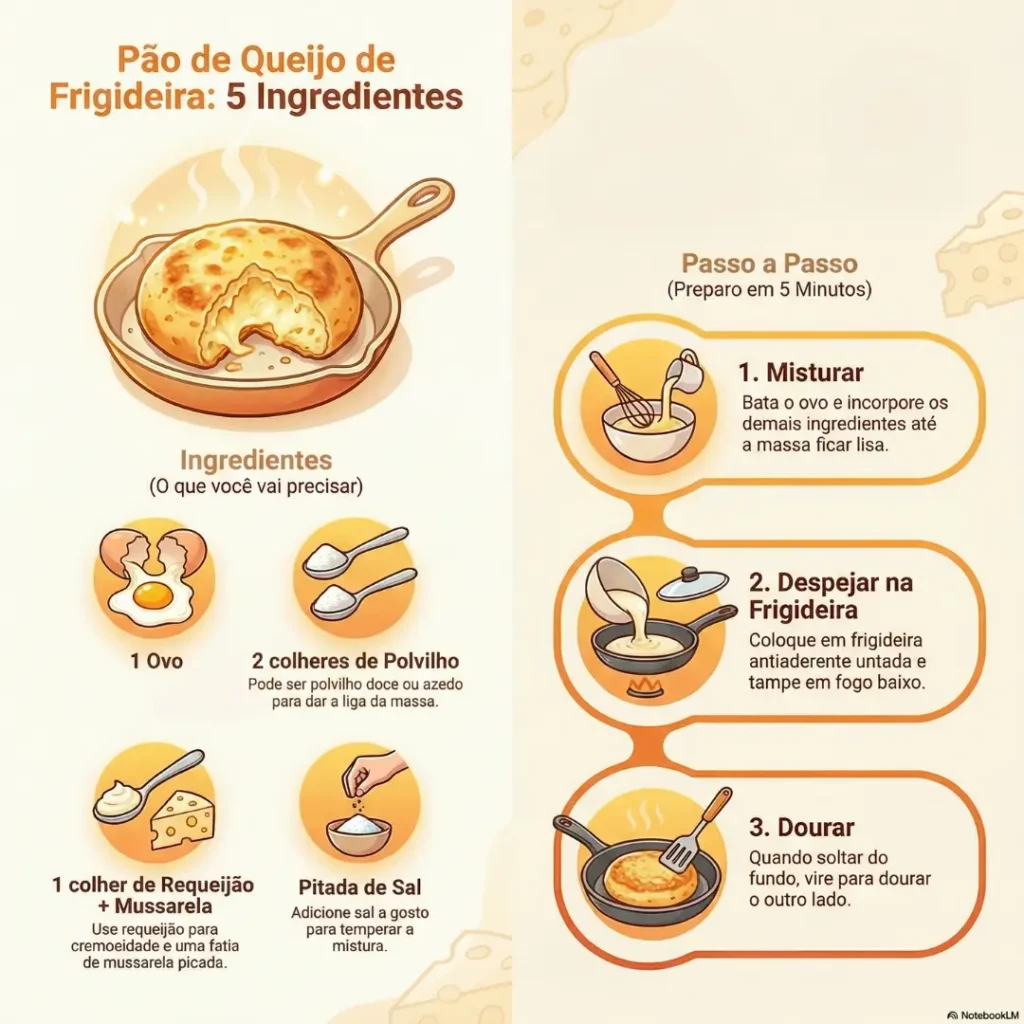 Pão de Queijo de Frigideira: 5 Ingredientes

Ingredientes
(O que você vai precisar)

1 Ovo

2 colheres de Polvilho
Pode ser polvilho doce ou azedo para dar a liga da massa.

1 colher de Requeijão + Mussarela
Use requeijão para cremoeidade e uma fatia de mussarela picada.

Pitada de Sal
Adicione sal a gosto para temperar a mistura.

Passo a Passo
(Preparo em 5 Minutos)

1. Misturar
Bata o ovo e incorpore os demais ingredientes até a massa ficar lisa.

2. Despejar na Frigideira
Coloque em frigideira antiaderente untada e tampe em fogo baixo.

3. Dourar
Quando soltar do fundo, vire para dourar o outro lado.

NotebookLM